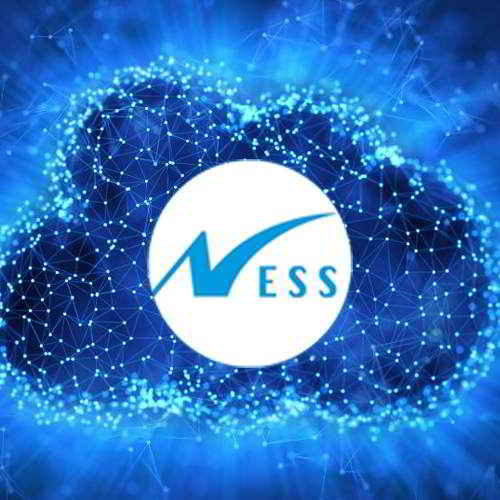 NESS