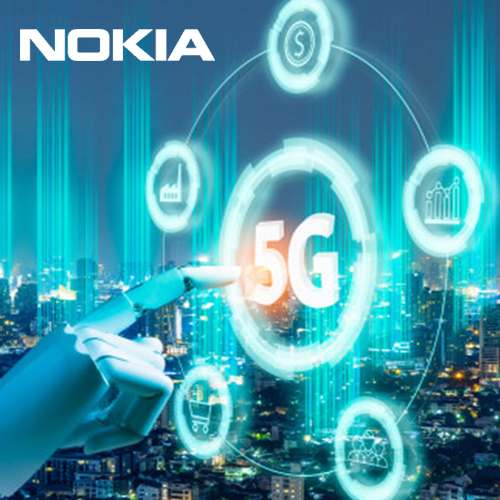 NOKIA

$

5G