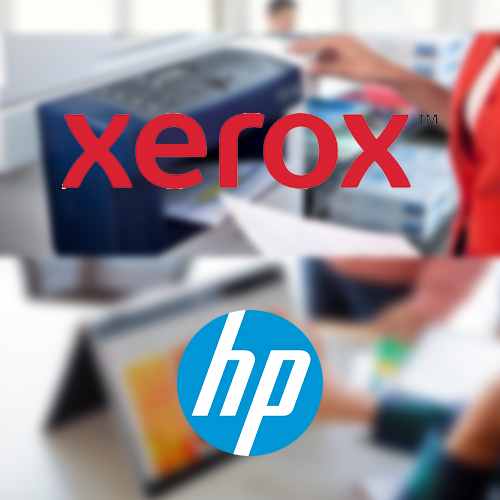 xerox™

hp