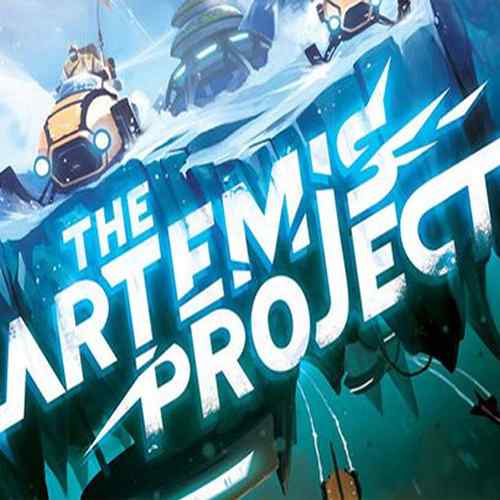 THE ARTEMIS PROJECT