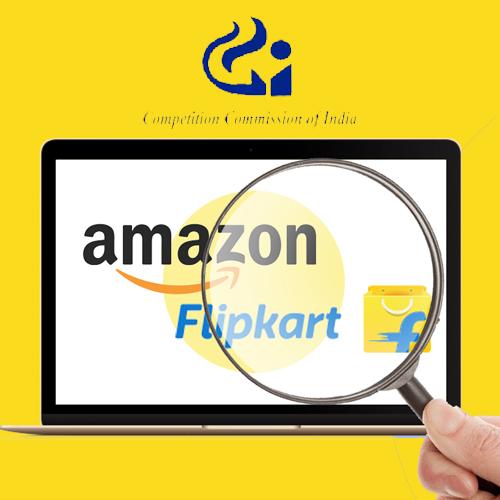 Competition Commission of India

amazon

Flipkart