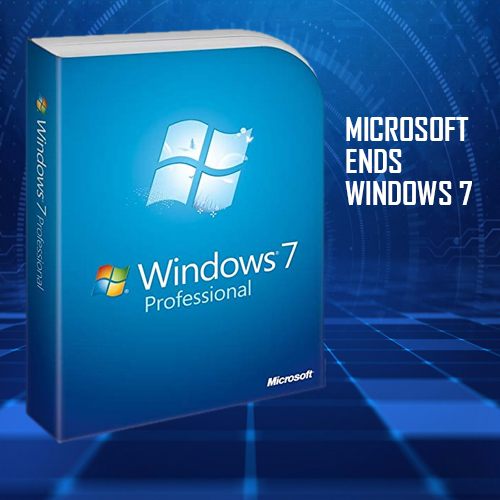 Windows 7 Professional

Windows 7
Professional

Microsoft

MICROSOFT
ENDS
WINDOWS 7