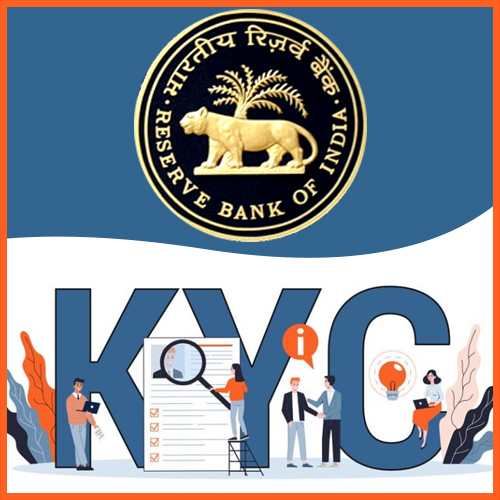 भारतीय रिज़र्व बैंक
RESERVE BANK OF INDIA

KYC

i