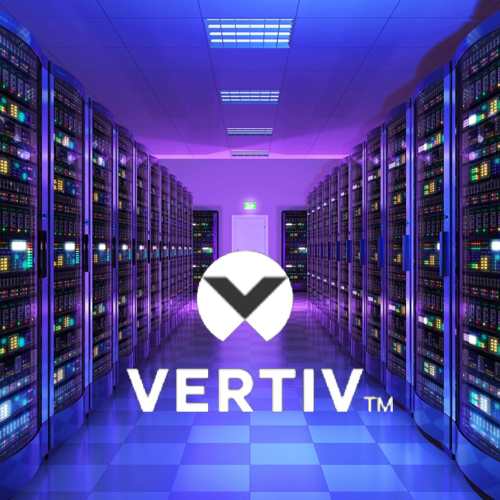 VERTIV™