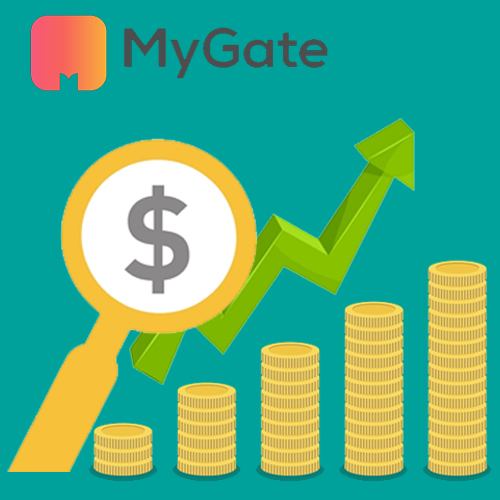 MyGate

$