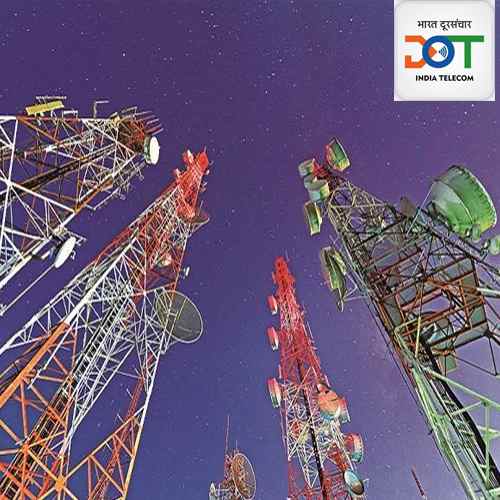 भारत दूरसंचार
DOT
INDIA TELECOM