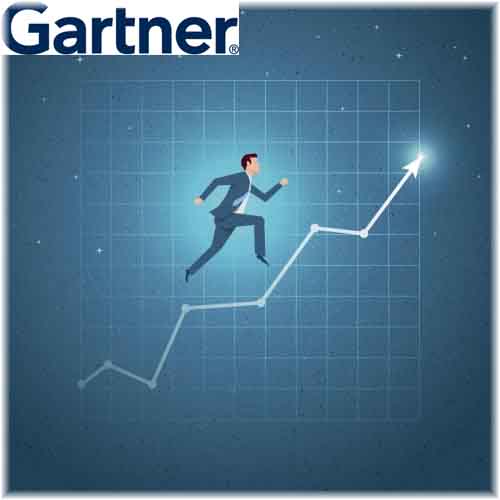 Gartner®