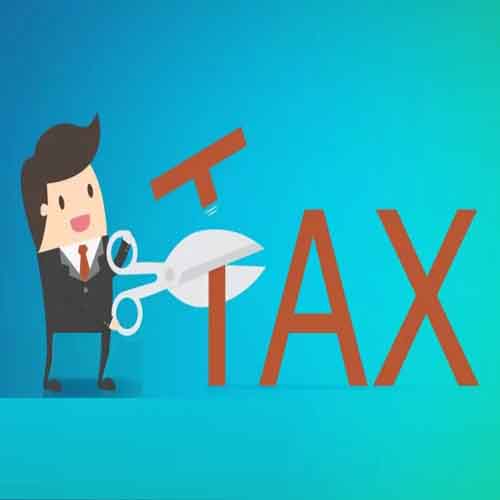 TAX