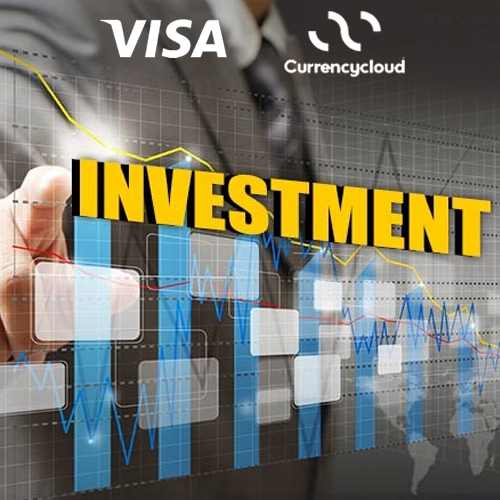 VISA

Currencycloud

INVESTMENT