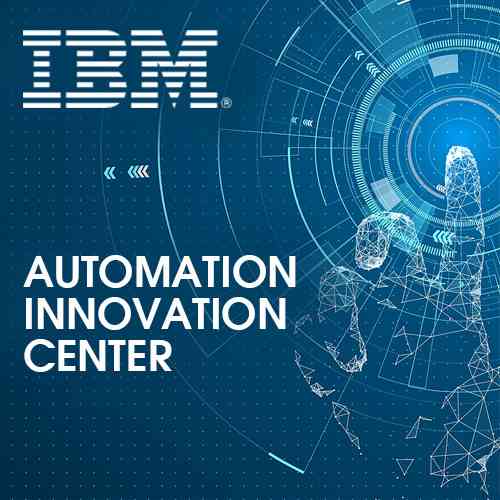 IBM®

AUTOMATION INNOVATION CENTER