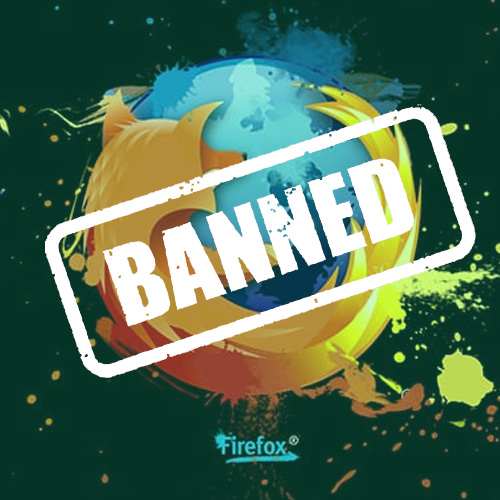 BANNED

Firefox®