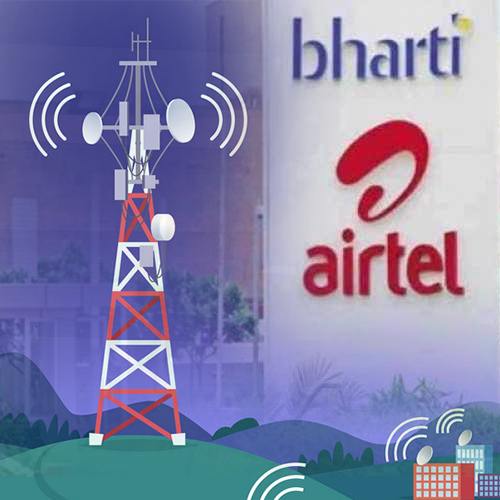 bharti

airtel