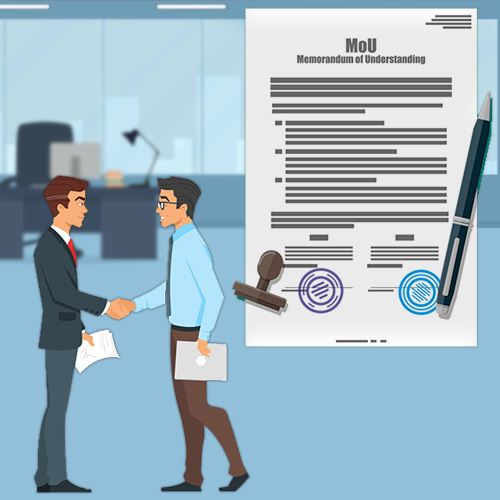 MoU
Memorandum of Understanding