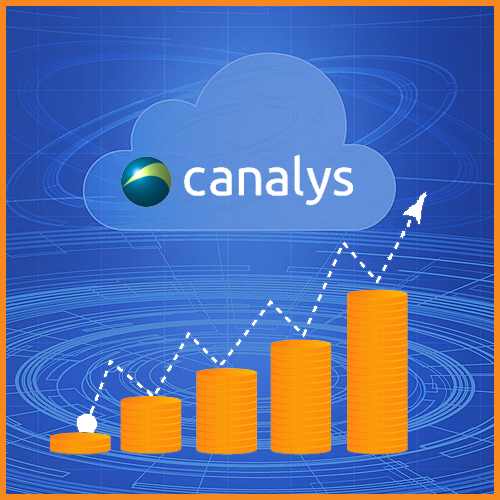 canalys