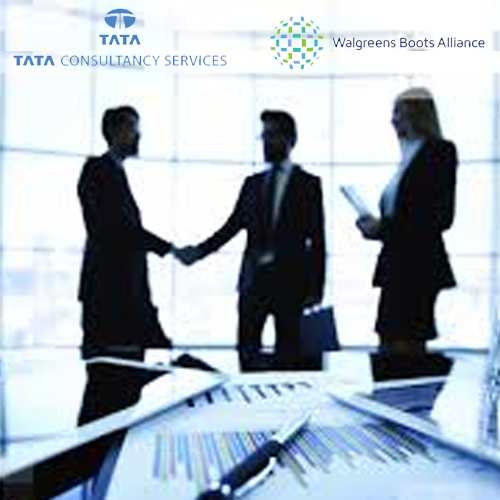 TATA
TATA CONSULTANCY SERVICES

Walgreens Boots Alliance