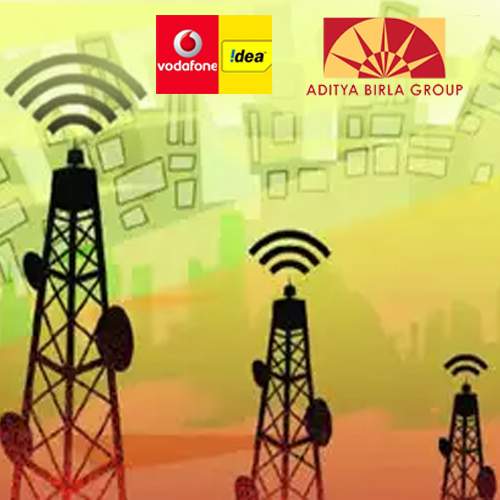 vodafone !dea

ADITYA BIRLA GROUP