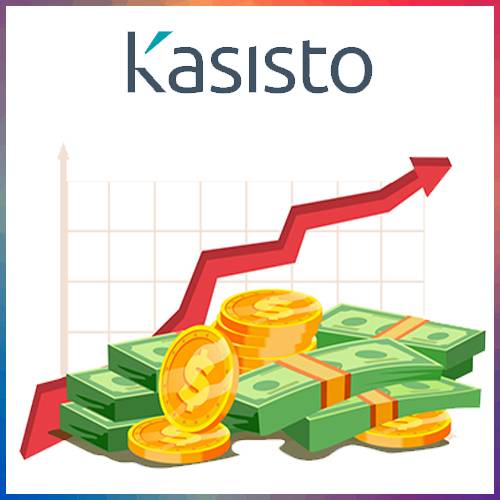 kasisto