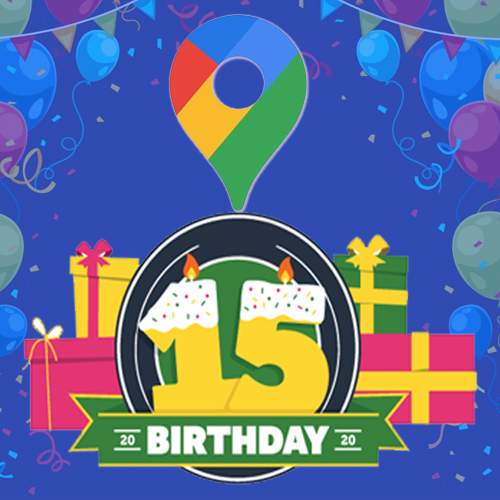 15
20 BIRTHDAY 20