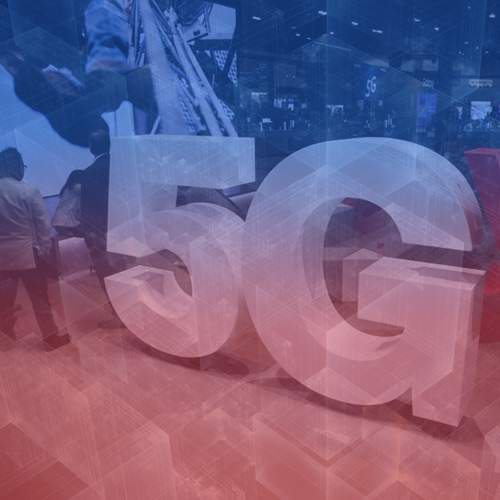 5G

5G