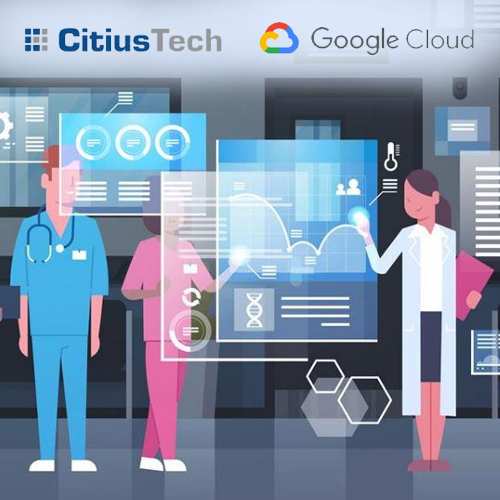 CitiusTech Google Cloud