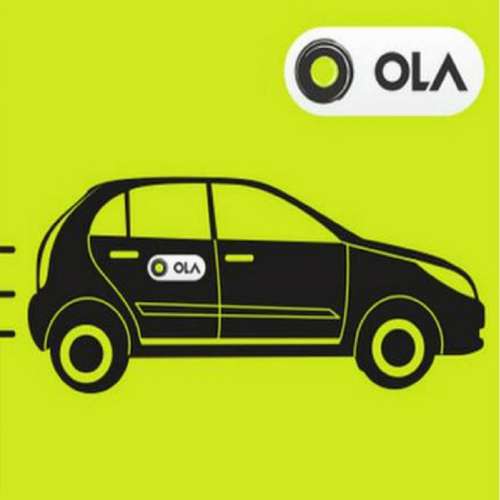 OLA

OLA