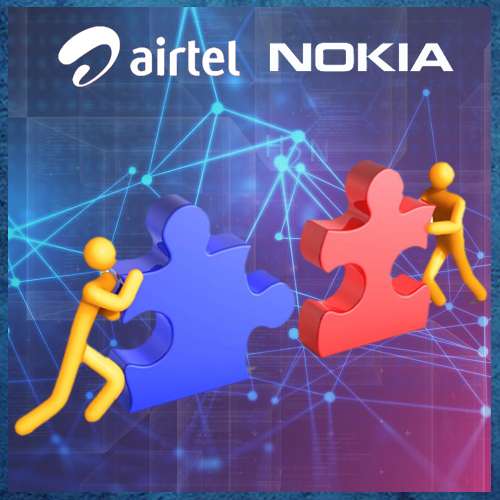 airtel NOKIA