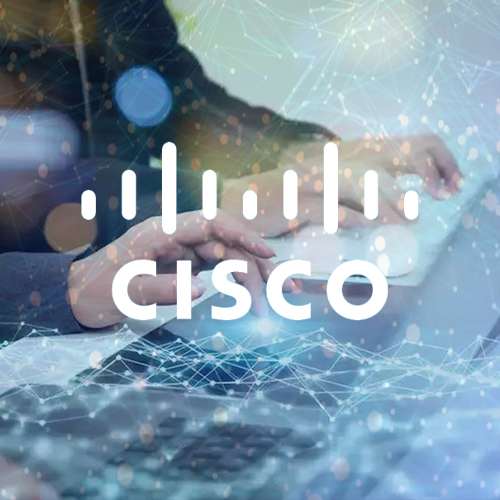 CISCO