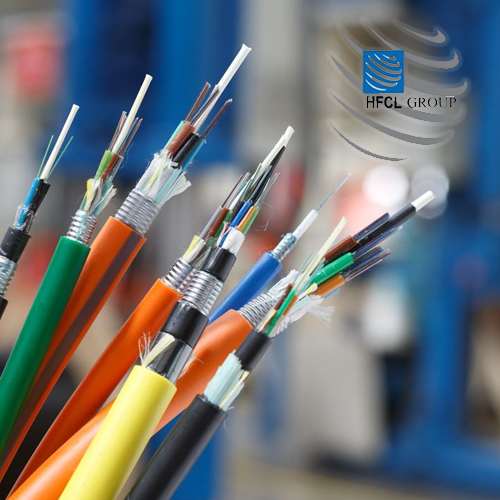 HFCL GROUP