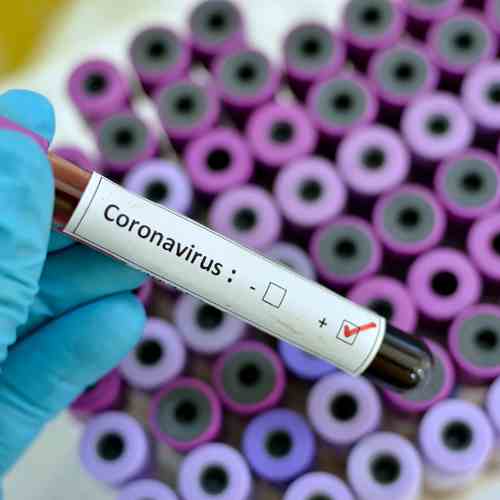 Coronavirus : - ☐

+ ☑