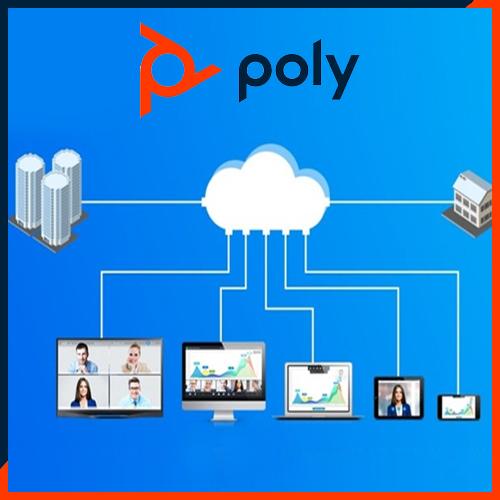 poly