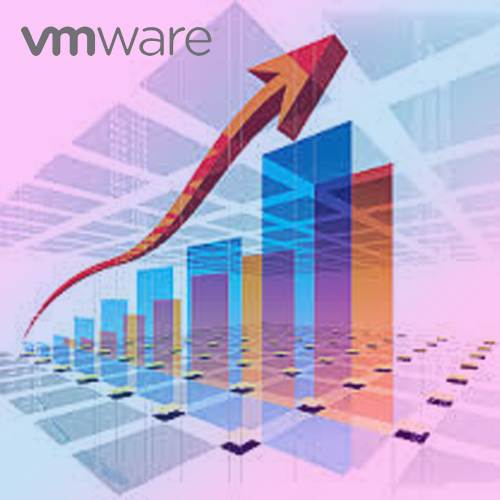 vmware