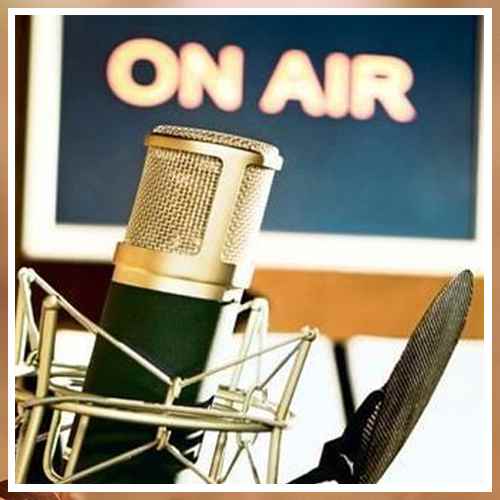 ON AIR