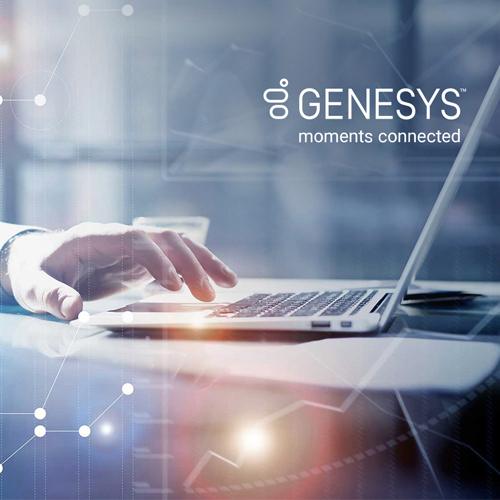 GENESYS™
moments connected