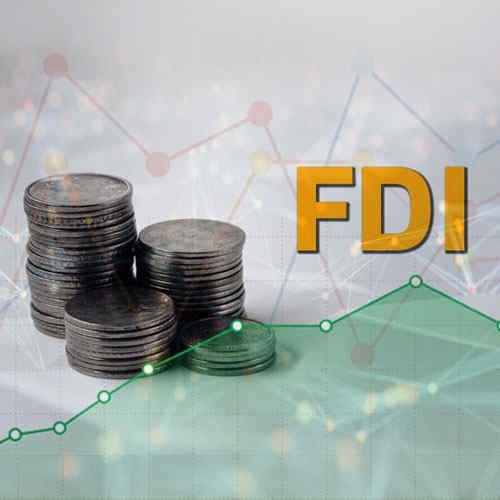 FDI