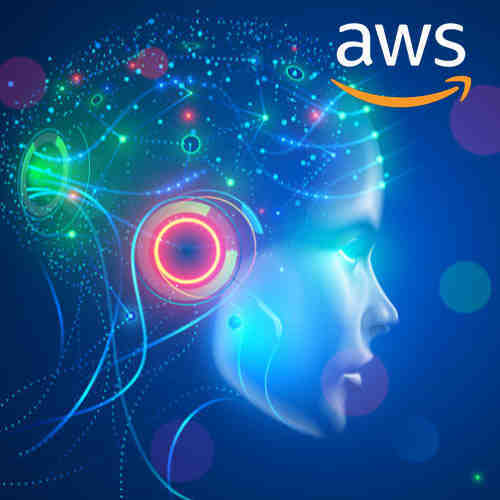 aws