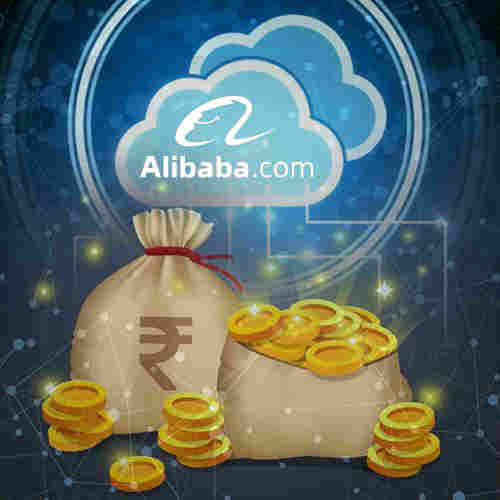 Alibaba.com

₹