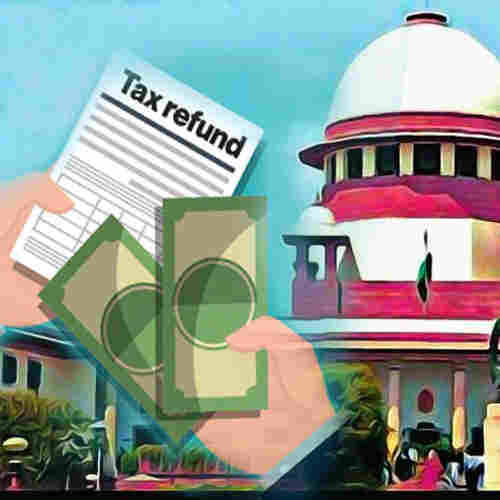 Tax refund