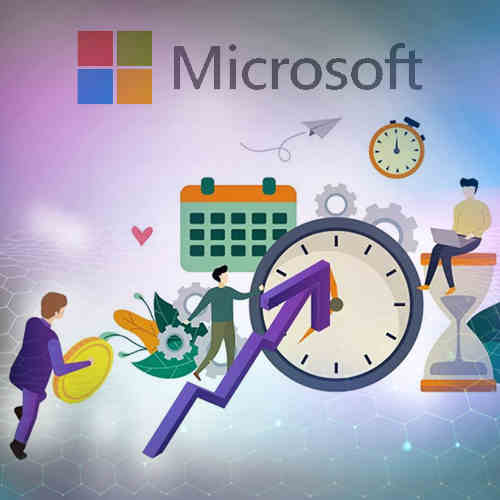 Microsoft