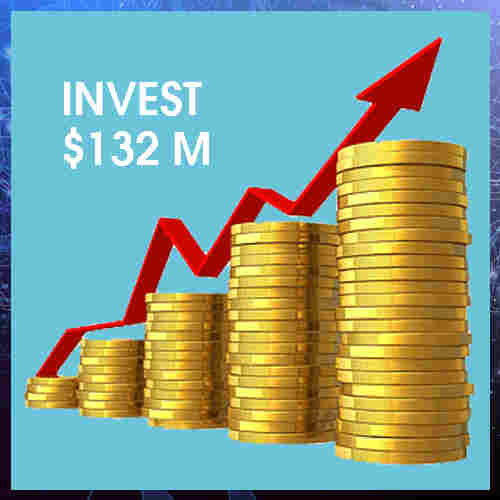 INVEST
$132 M