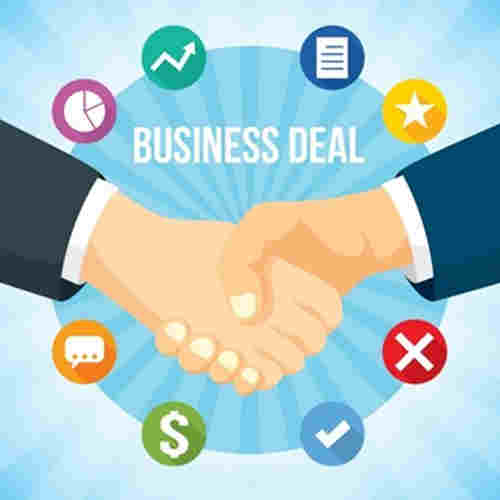 BUSINESS DEAL

$