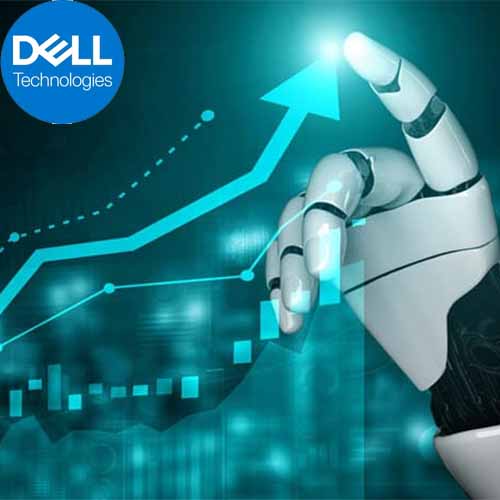 DELL
Technologies