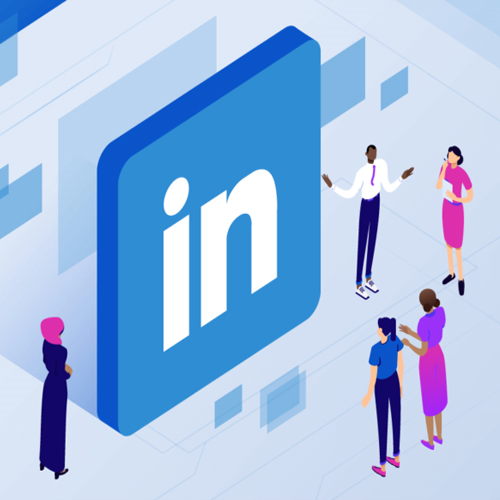 in