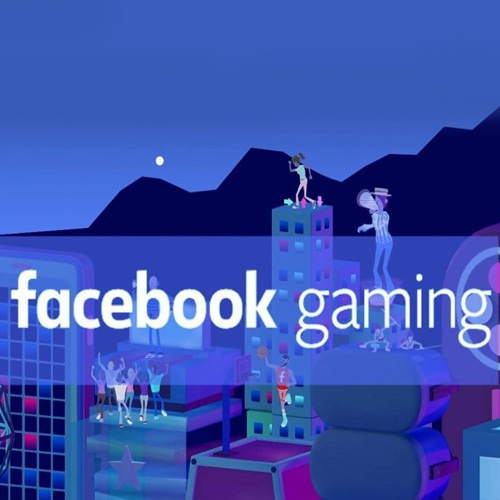 facebook gaming