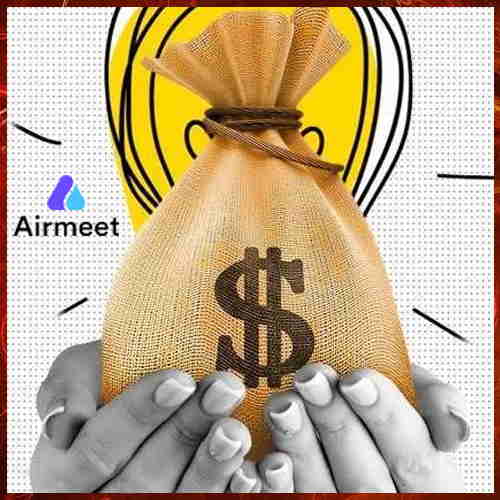 Airmeet

$