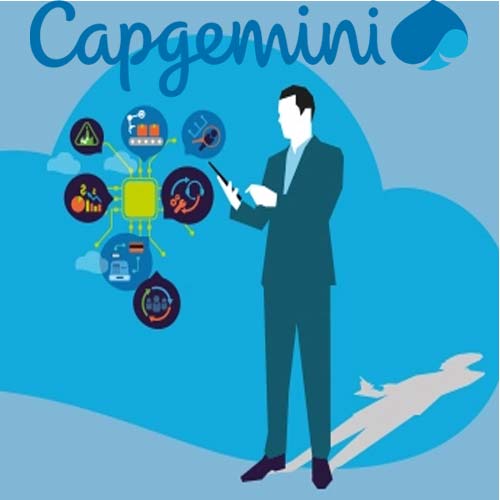 Capgemini