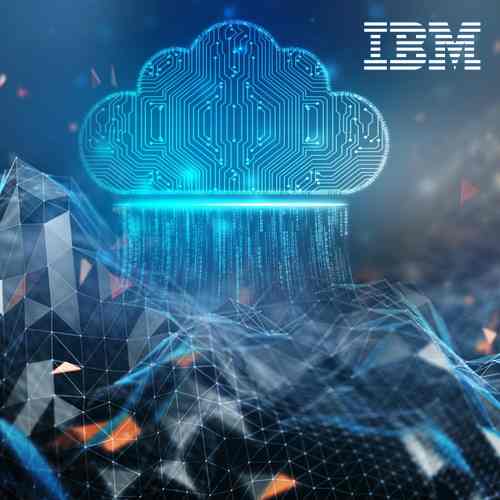 IBM