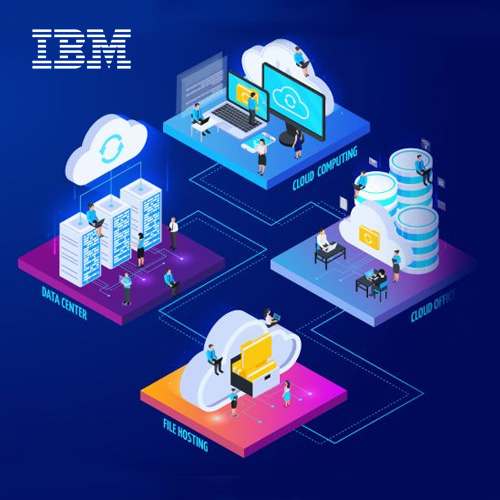 IBM

CLOUD COMPUTING

DATA CENTER

CLOUD OFFICE

FILE HOSTING