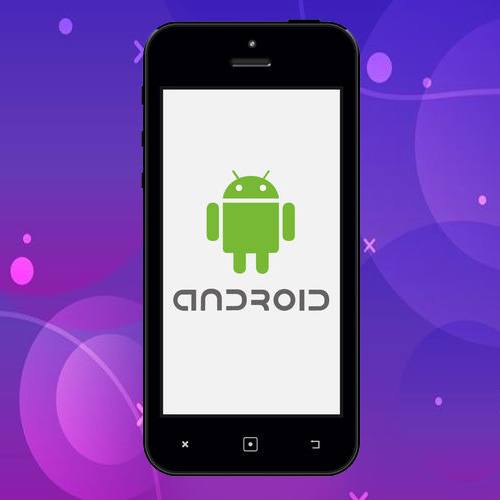 ANDROID