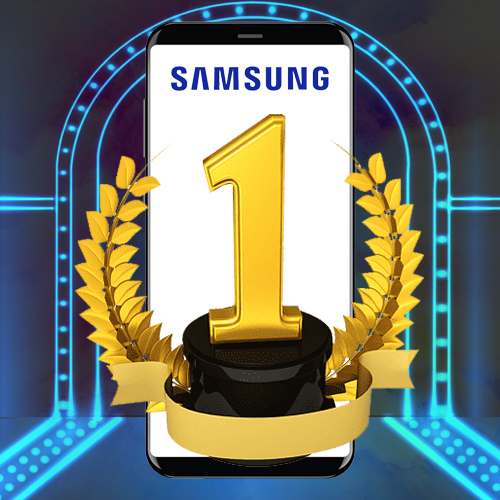 SAMSUNG

1