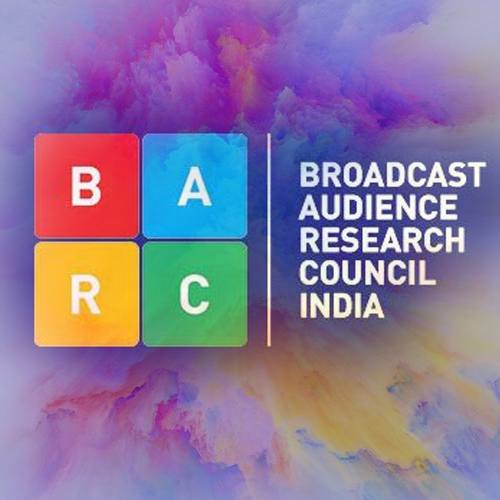 B A
R C

BROADCAST
AUDIENCE
RESEARCH
COUNCIL
INDIA